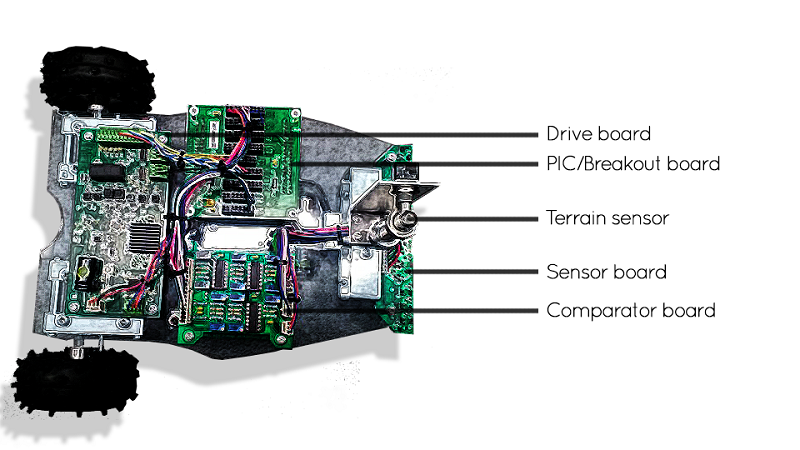 Drive board
PIC/Breakout board
Terrain sensor
Sensor board
Comparator board